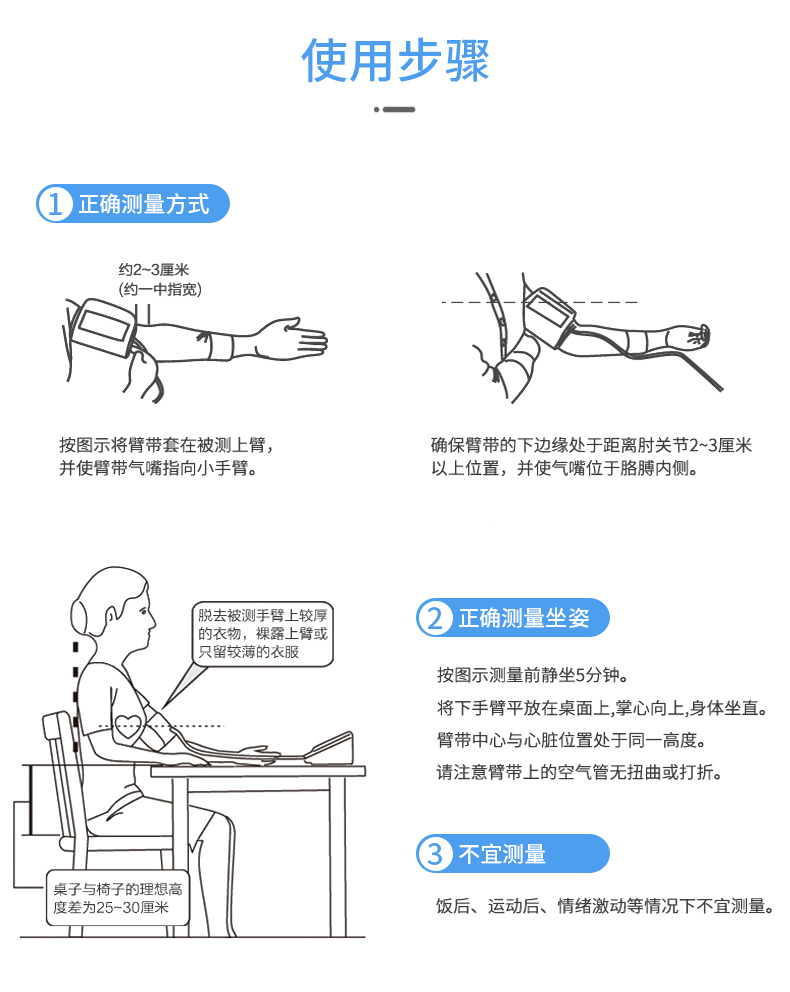 使用步骤

1 正确测量方式

约2~3厘米
(约一中指宽)

按图示将臂带套在被测上臂，并使臂带气嘴指向小手臂。

确保臂带的下边缘处于距离肘关节2~3厘米以上位置，并使气嘴位于胳膊内侧。

脱去被测手臂上较厚的衣物，裸露上臂或只留较薄的衣服

桌子与椅子的理想高度差为25~30厘米

2 正确测量坐姿

按图示测量前静坐5分钟。

将下手臂平放在桌面上,掌心向上,身体坐直。

臂带中心与心脏位置处于同一高度。

请注意臂带上的空气管无扭曲或打折。

3 不宜测量

饭后、运动后、情绪激动等情况下不宜测量。